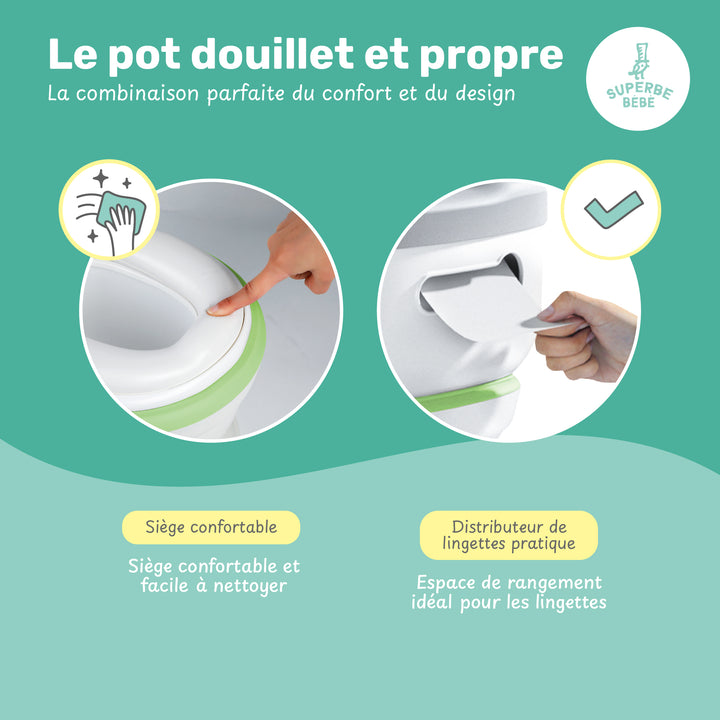 Le pot douillet et propre
La combinaison parfaite du confort et du design

SUPERBE BÉBÉ

Siège confortable

Siège confortable et facile à nettoyer

Distributeur de lingettes pratique

Espace de rangement idéal pour les lingettes